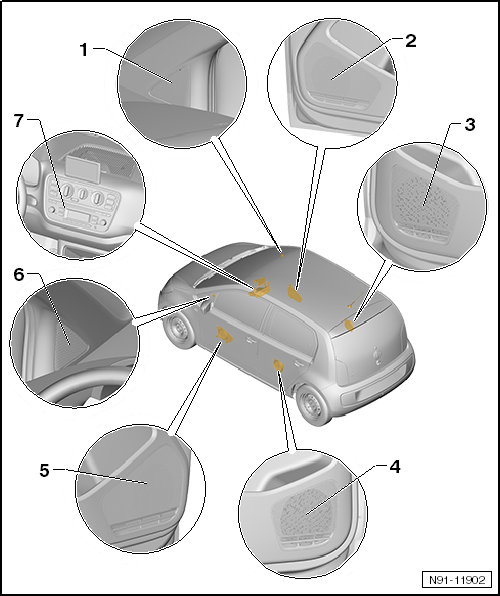 1
2
7
3
6
5
4
N91-11902