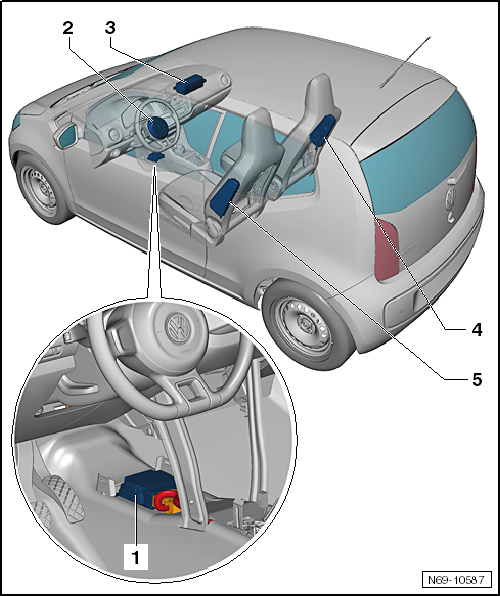 2
3
4
5
1
N69-10587