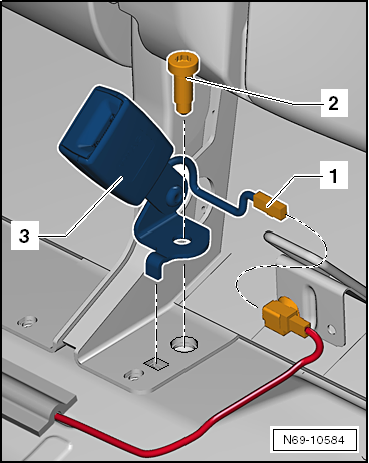 2

1

3

N69-10584