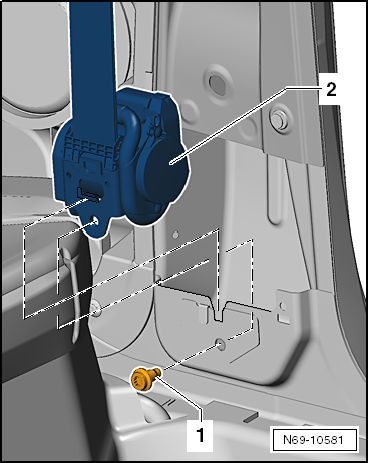 2

1

N69-10581