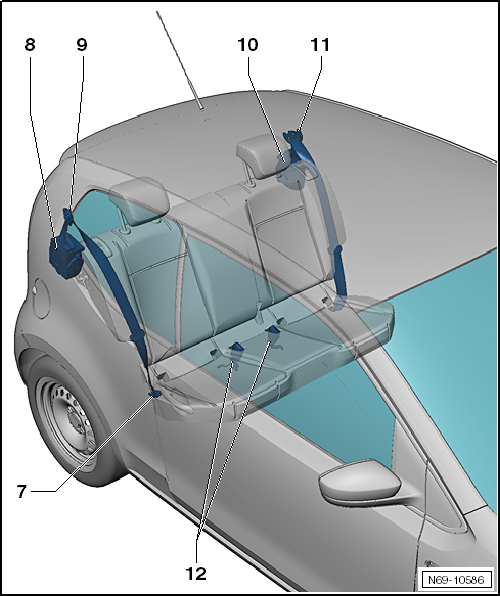 8
9
10
11
7
12
N69-10586