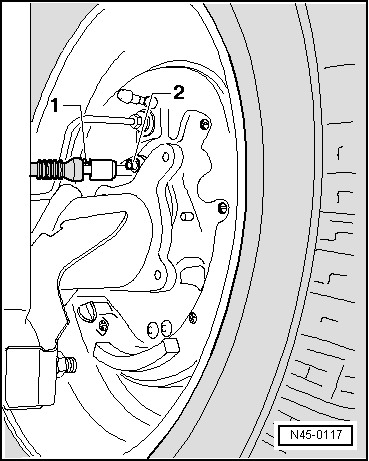 1
2
N45-0117