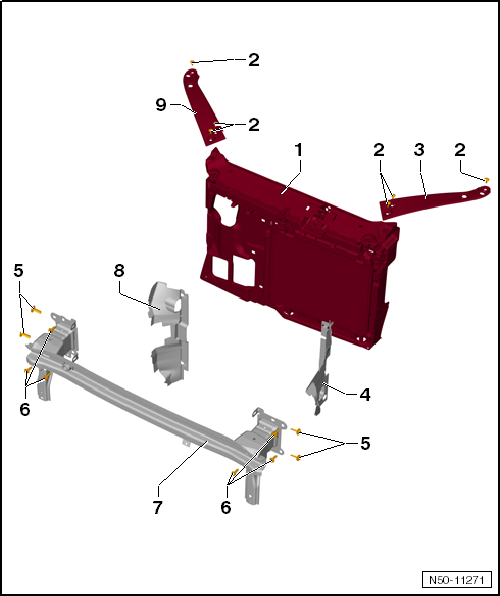 2
9
2
1
2
3
2
5
8
6
4
5
7
6
N50-11271