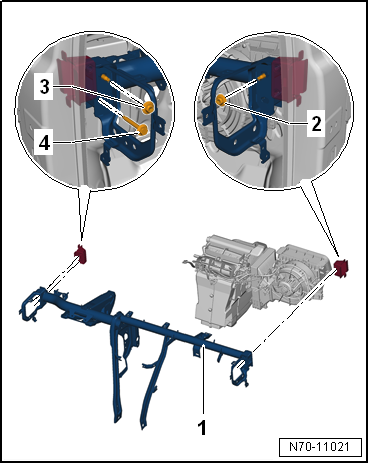 3
4
2
1
N70-11021