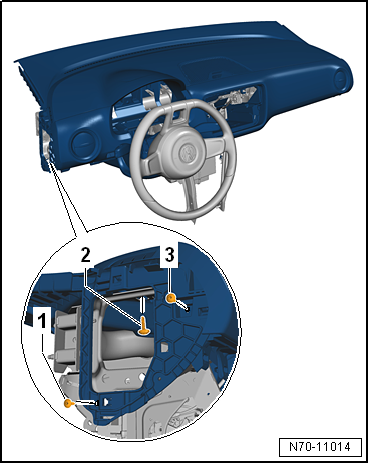 2
3
1
N70-11014