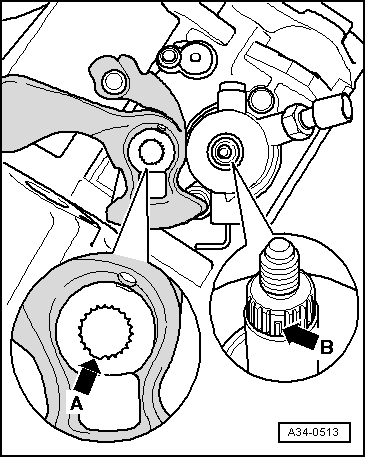 A

B

A34-0513