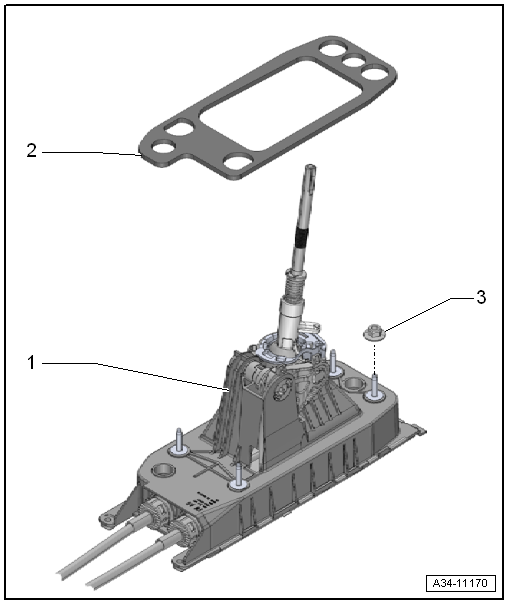 2

3

1

A34-11170