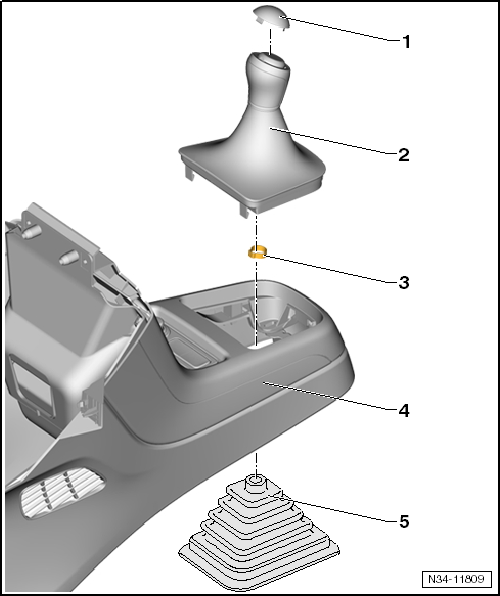 1
2
3
4
5
N34-11809