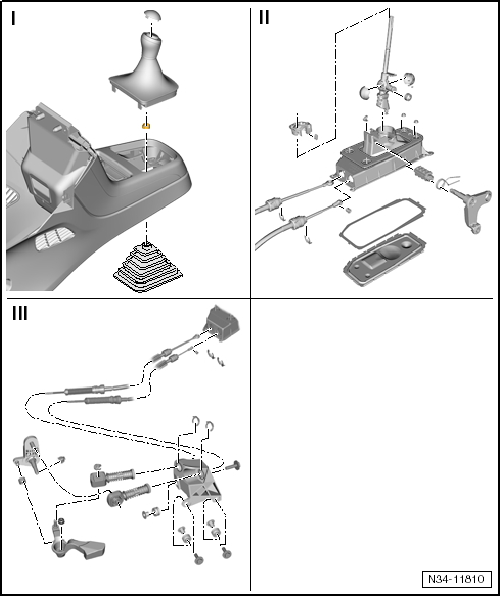 I

II

III

N34-11810