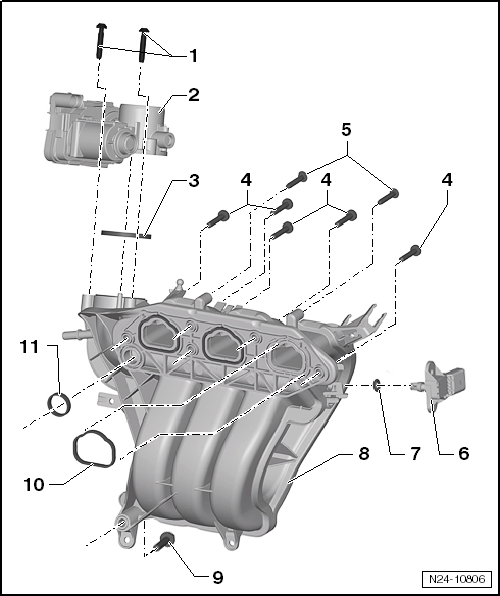 1
2
5
3
4
4
4
11
7
6
8
10
9
N24-10806