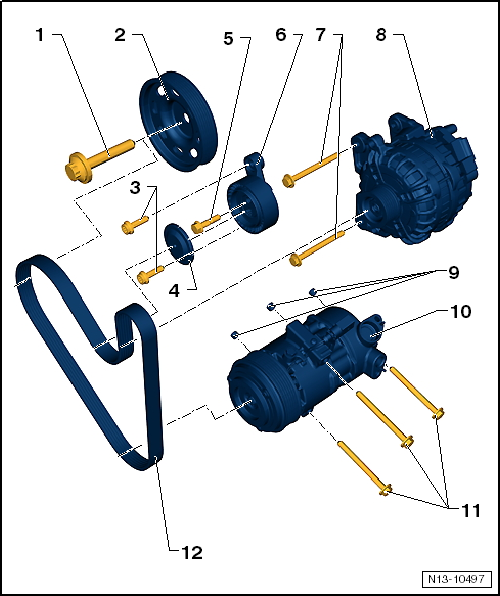 1
2
5
6
7
8
3
4
9
10
11
12
N13-10497