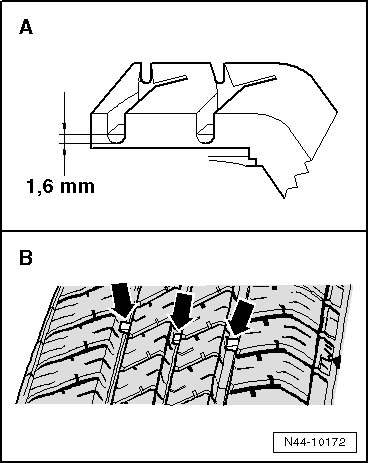 A

1,6 mm

B

N44-10172