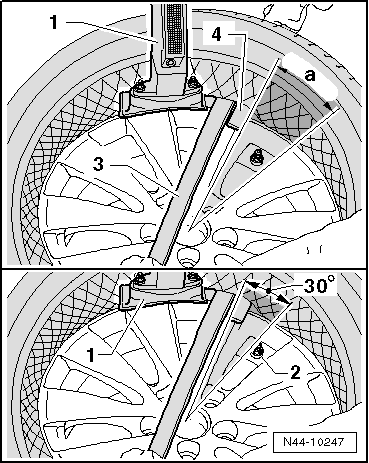 1
4
a
3
30°
1
2
N44-10247