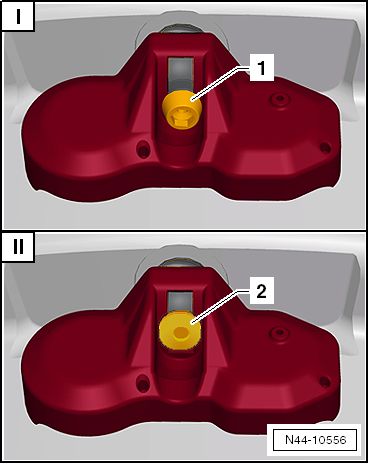 I

1

II

2

N44-10556