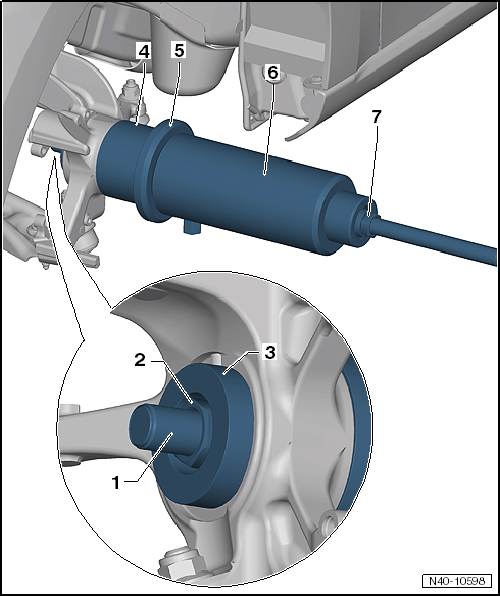 4
5
6
7
2
3
1
N40-10598