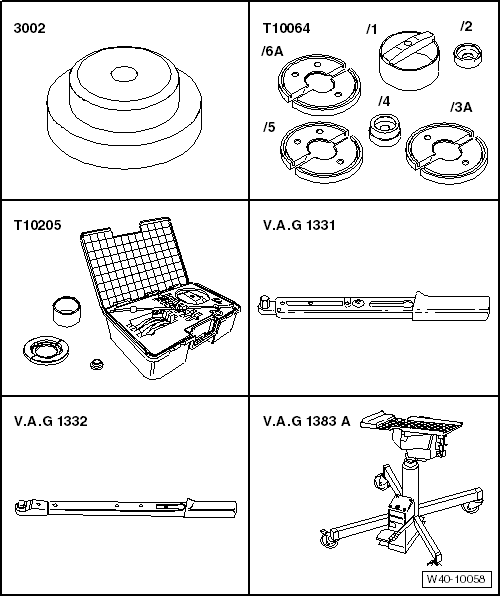 3002

T10064
/1
/2
/6A
/4
/3A
/5

T10205

V.A.G 1331

V.A.G 1332

V.A.G 1383 A

W40-10058