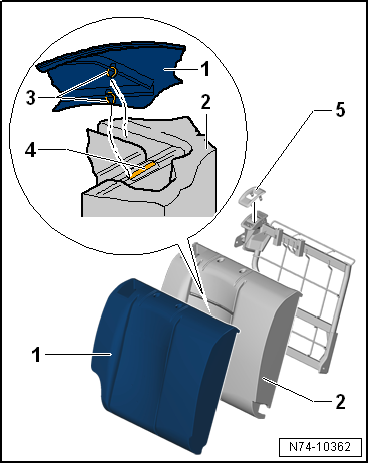 1
3
2
5
4
1
2
N74-10362