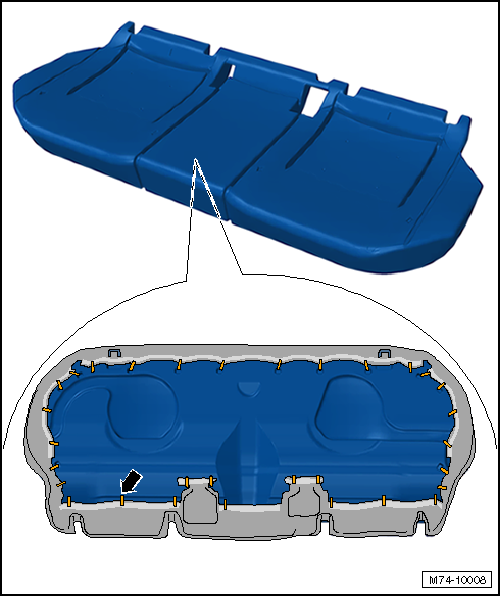 M74-10008