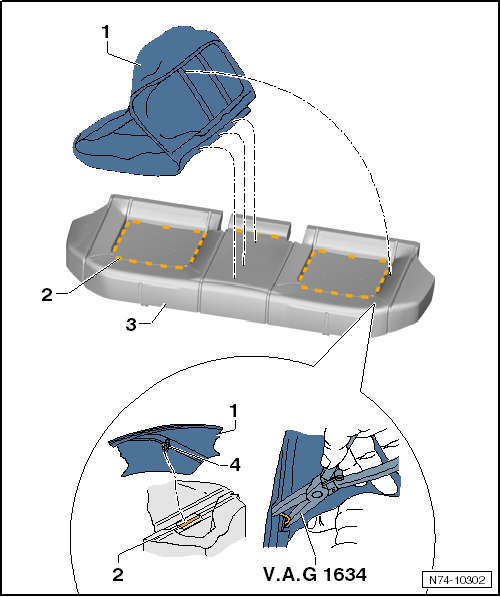 1

2

3

1

4

2

V.A.G 1634

N74-10302