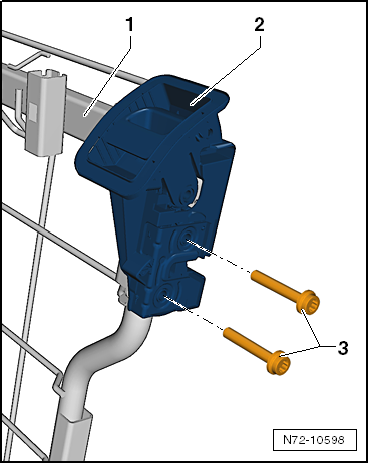 1
2
3
N72-10598