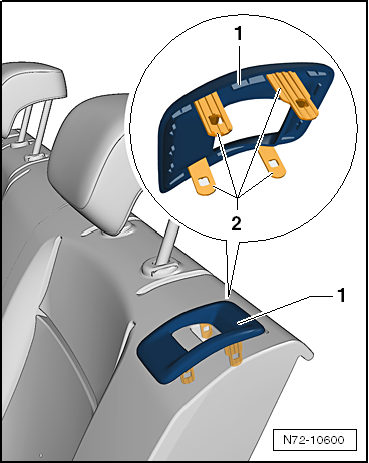 1

2

1

N72-10600