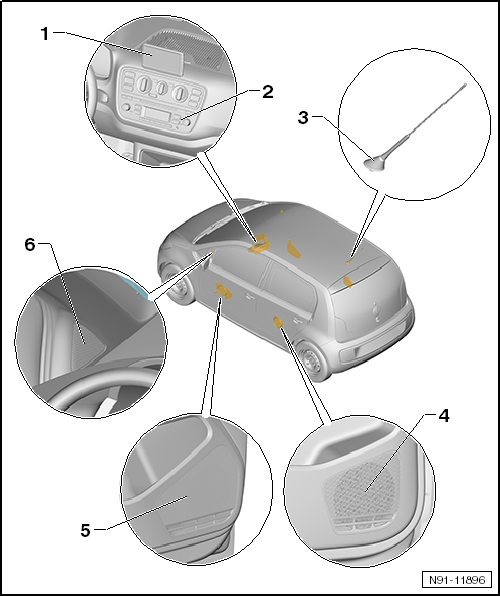 1
2
3
6
4
5
N91-11896