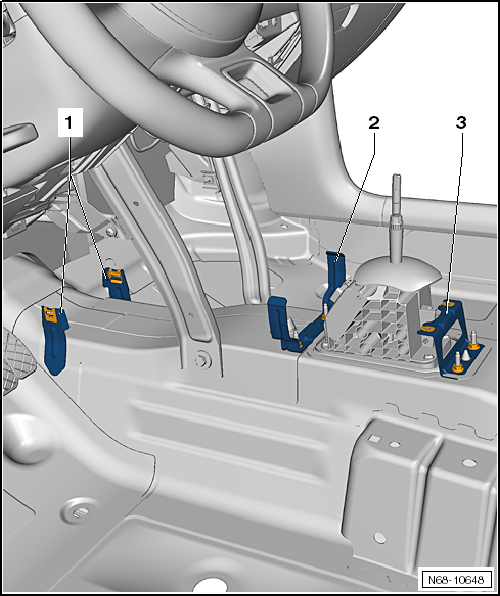 1
2
3
N68-10648