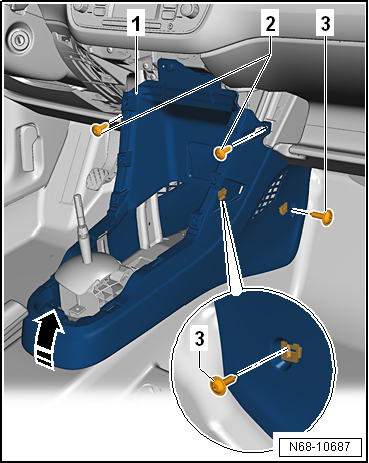 1
2
3
3
N68-10687