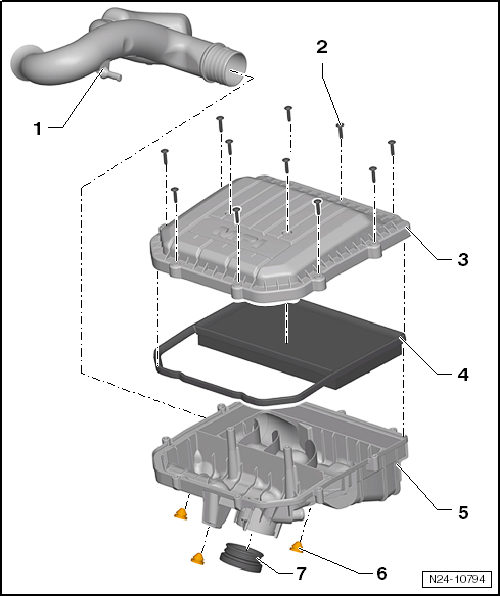 1
2
3
4
5
6
7
N24-10794