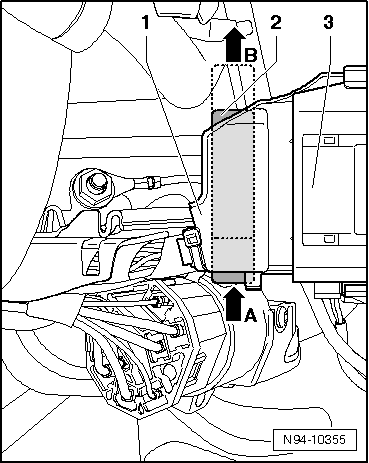 1
2
3
B
A
N94-10355