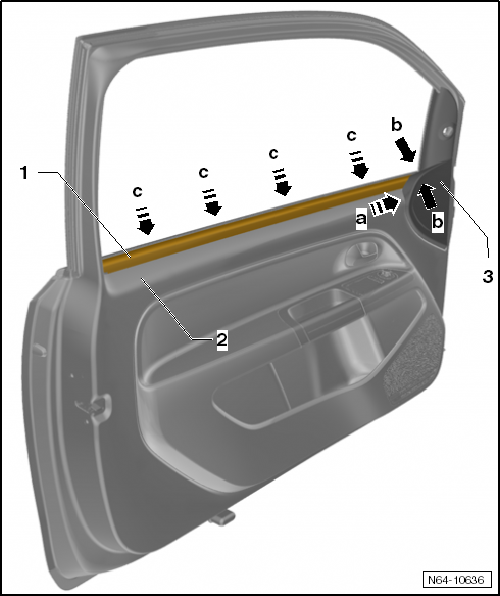 1
c
c
c
c
b
a
b
3
2
N64-10636