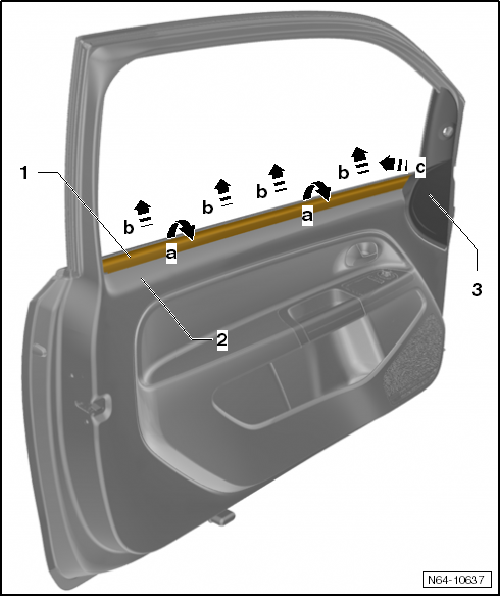 1
b
a
b
b
a
b
c
3
2
N64-10637