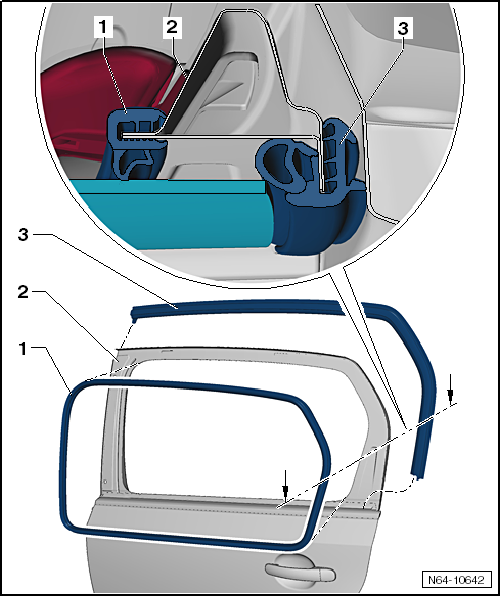 1
2
3
3
2
1
N64-10642