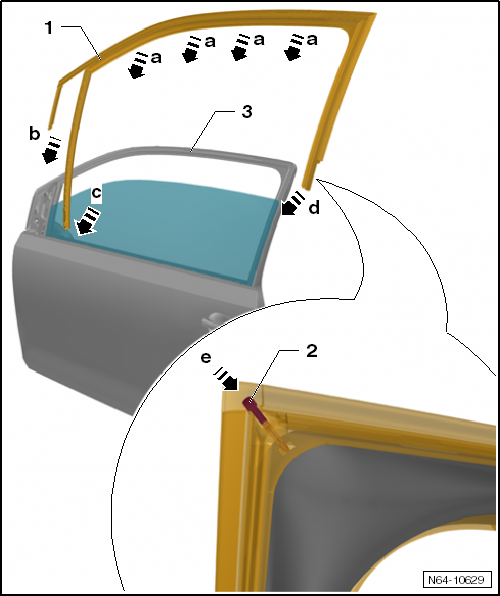 1
a
a
a
a
b
3
c
d
e
2
N64-10629