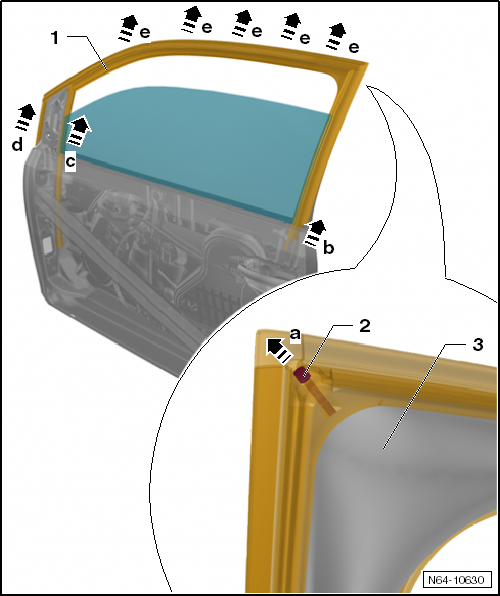 1
e
e
e
e
e
d
c
b
a
2
3
N64-10630