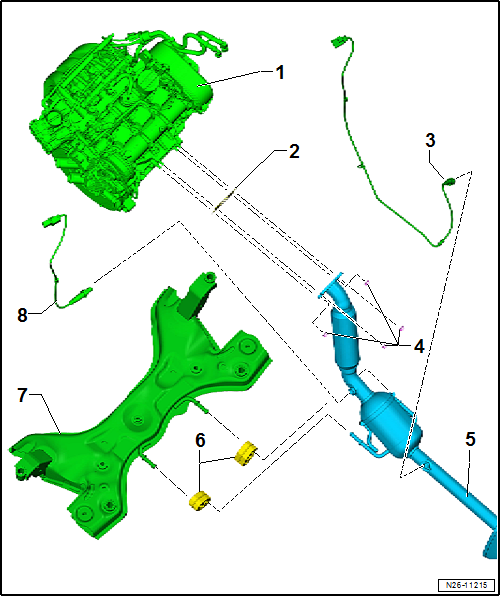 1
2
3
8
4
7
6
5
N26-11215