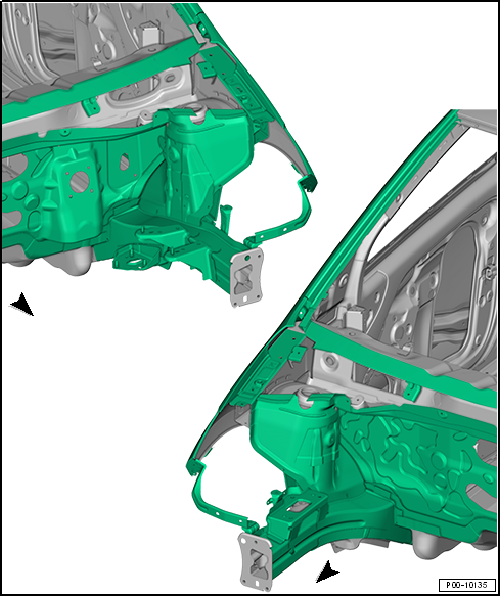 P00-10135