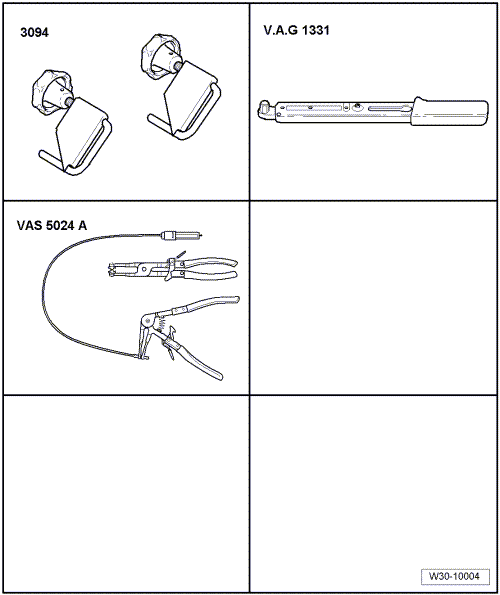 3094

V.A.G 1331

VAS 5024 A

W30-10004