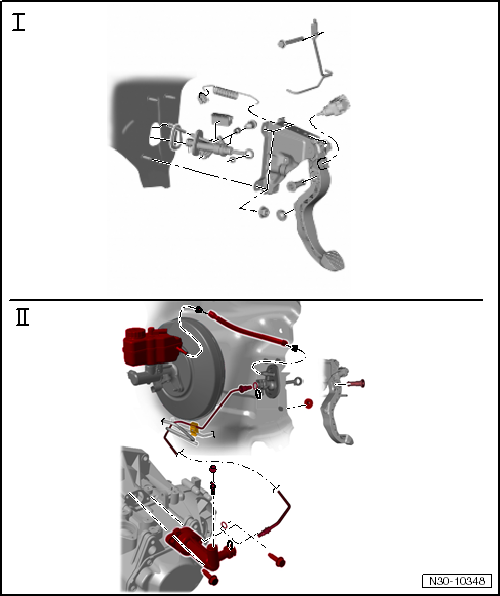 I

II

N30-10348