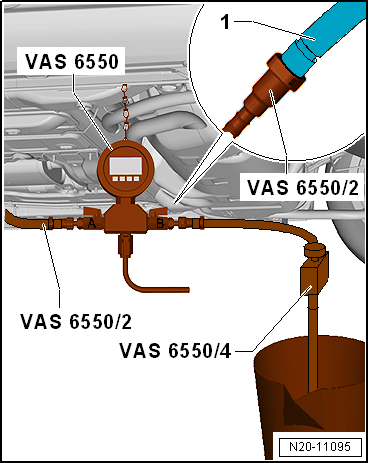 1

VAS 6550

VAS 6550/2

A

B

VAS 6550/2

VAS 6550/4

N20-11095