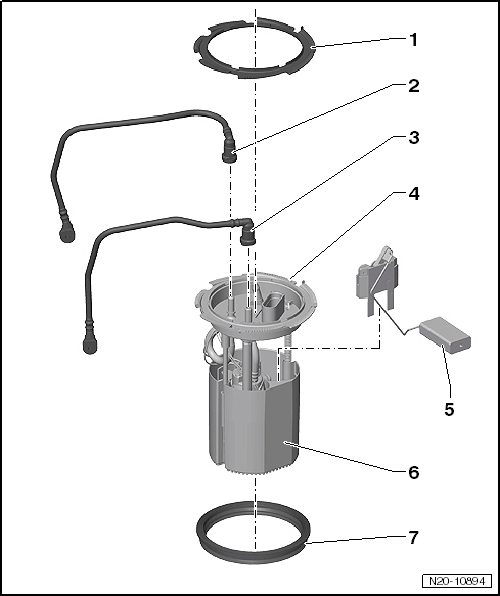 1
2
3
4
5
6
7
N20-10894