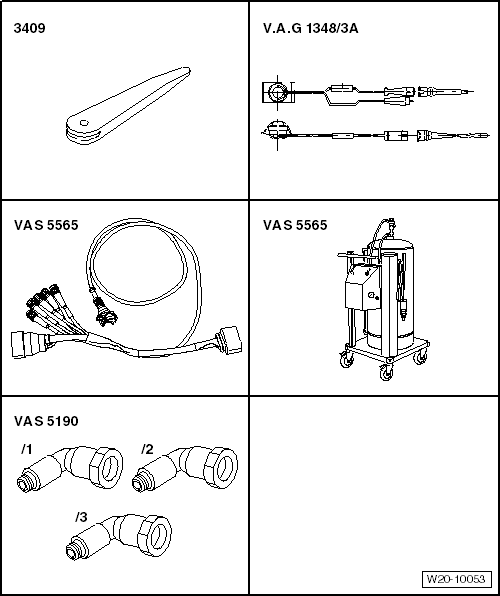 3409

V.A.G 1348/3A

VAS 5565

VAS 5565

VAS 5190

/1

/2

/3

W20-10053