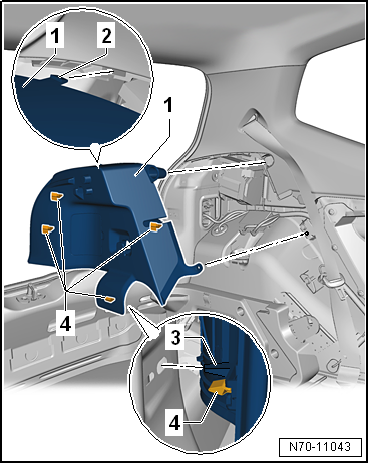 1
2
1
4
3
4
N70-11043