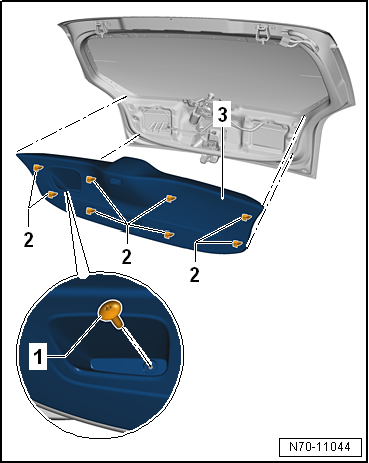 3
2
2
2
1
N70-11044