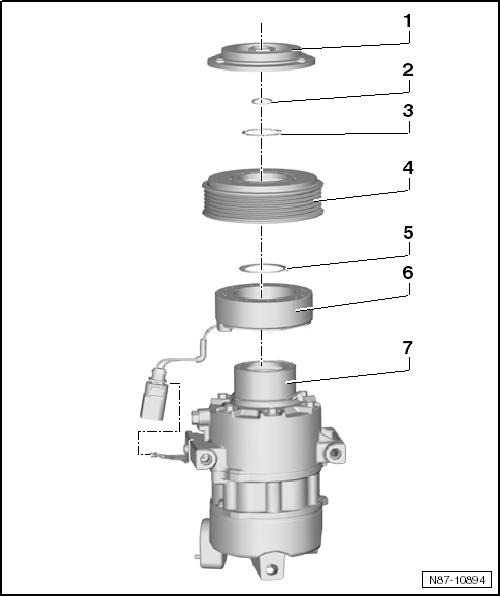 1
2
3
4
5
6
7
N87-10894