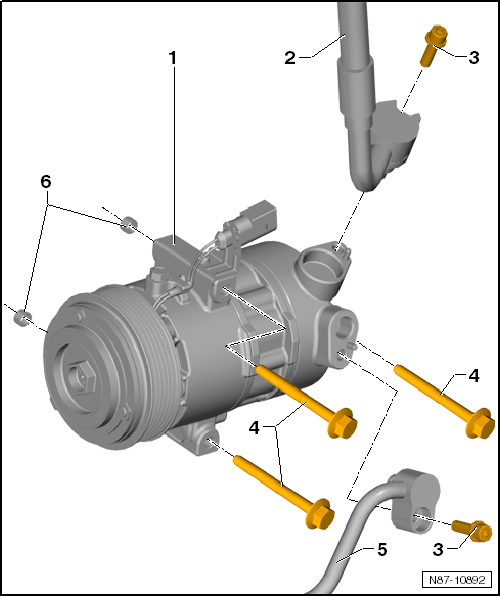 1
2
3
6
4
4
5
3
N87-10892