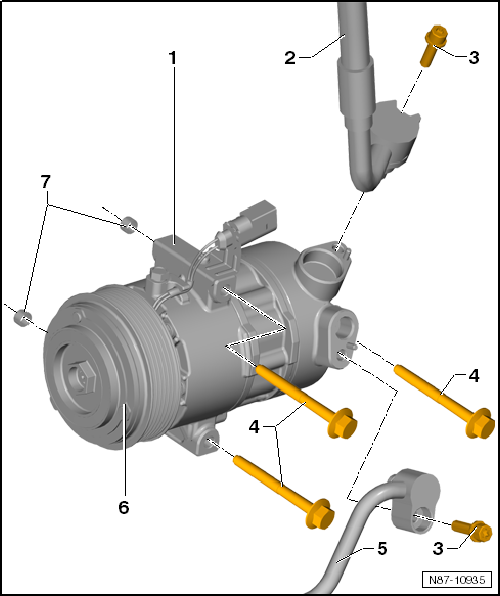 1
2
3
7
4
4
6
5
3
N87-10935