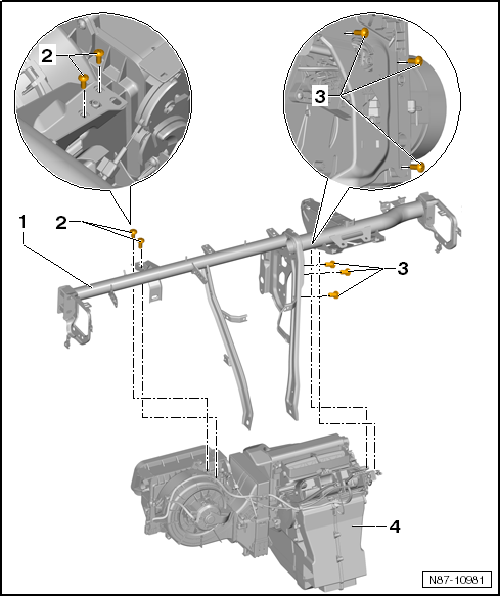 2
3
1
2
3
4
N87-10981