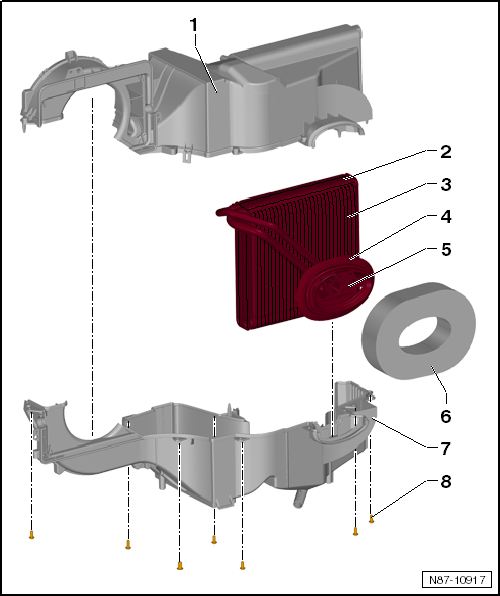 1
2
3
4
5
6
7
8
N87-10917