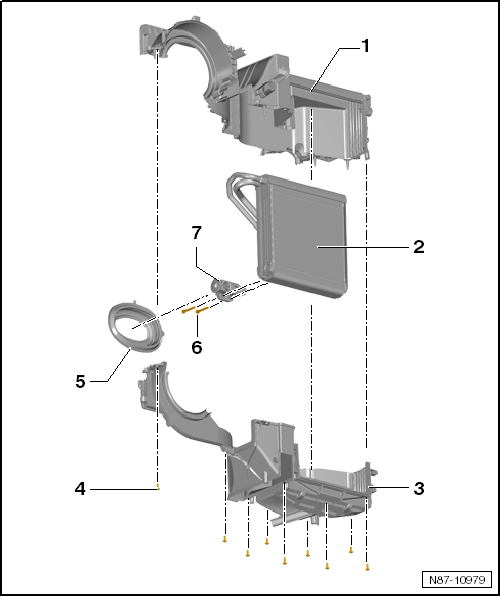 1
2
7
6
5
4
3
N87-10979